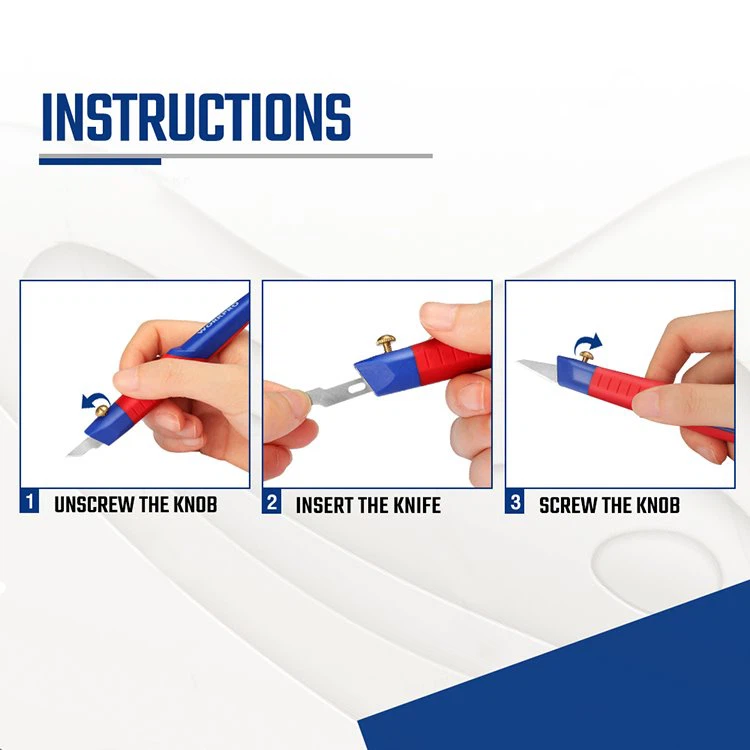 INSTRUCTIONS

WORKPRO

1 UNSCREW THE KNOB

2 INSERT THE KNIFE

3 SCREW THE KNOB