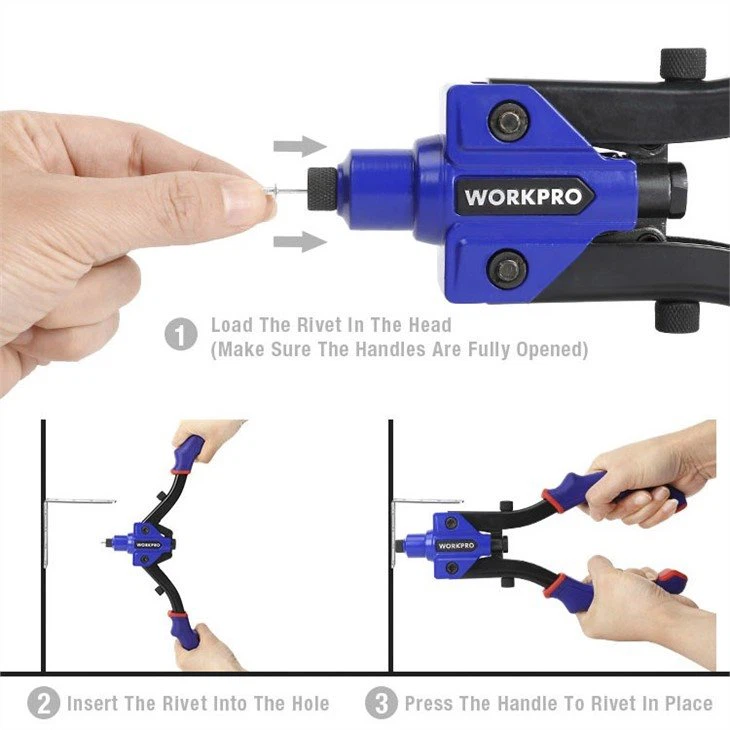 WORKPRO

1 Load The Rivet In The Head (Make Sure The Handles Are Fully Opened)

WORKPRO

WORKPRO

2 Insert The Rivet Into The Hole

3 Press The Handle To Rivet In Place