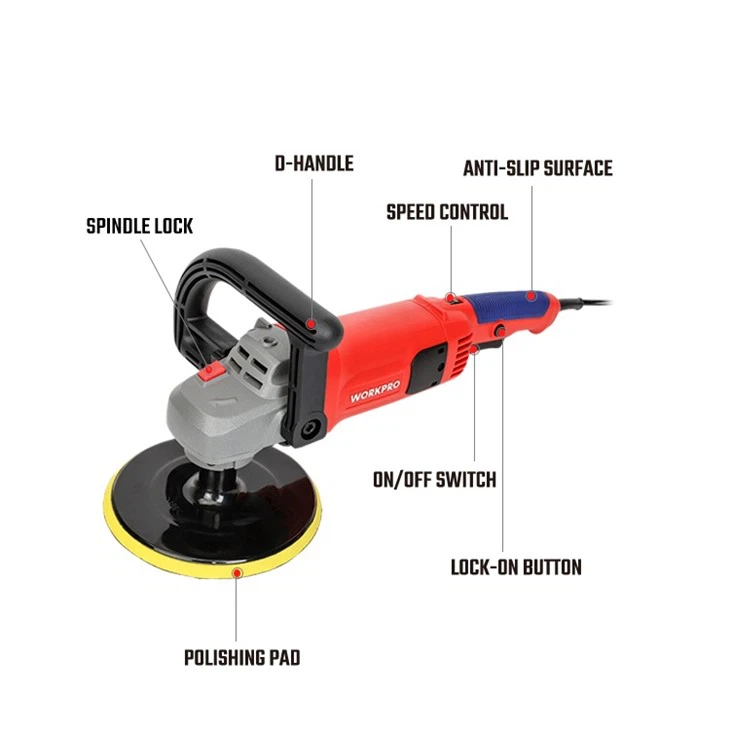 D-HANDLE

ANTI-SLIP SURFACE

SPEED CONTROL

SPINDLE LOCK

WORKPRO

ON/OFF SWITCH

LOCK-ON BUTTON

POLISHING PAD